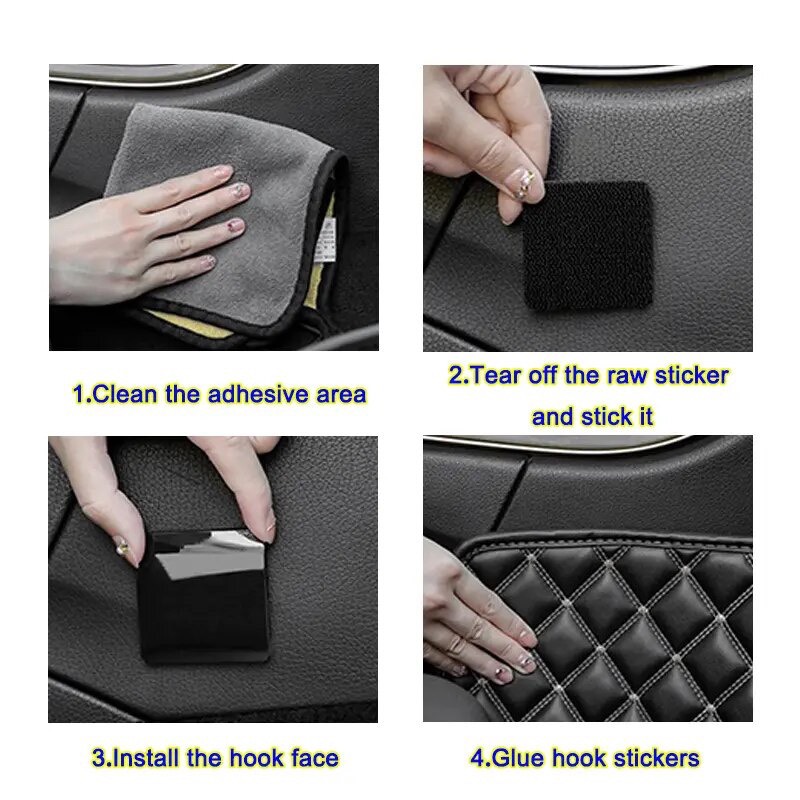 1.Clean the adhesive area

2.Tear off the raw sticker and stick it

3.Install the hook face

4.Glue hook stickers