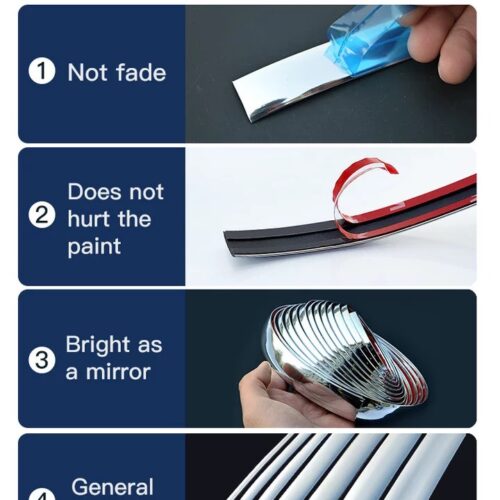 1 Not fade

2 Does not hurt the paint

3 Bright as a mirror

4 General