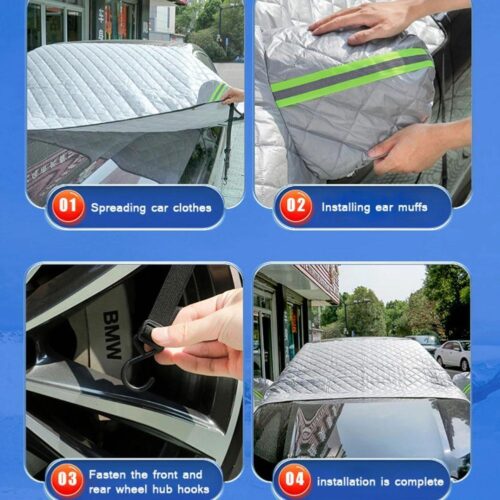 01 Spreading car clothes

02 Installing ear muffs

BMW

03 Fasten the front and rear wheel hub hooks

04 installation is complete